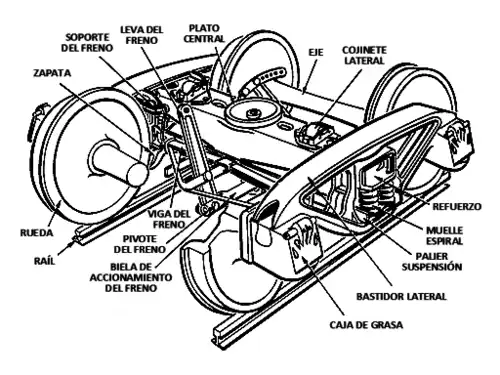 SOPORTE DEL FRENO
LEVA DEL FRENO
PLATO CENTRAL
EJE
COJINETE LATERAL
ZAPATA
RUEDA
RAÍL
VIGA DEL FRENO
PIVOTE DEL FRENO
BIELA DE ACCIONAMIENTO DEL FRENO
REFUERZO
MUELLE ESPIRAL
PALIER SUSPENSIÓN
BASTIDOR LATERAL
CAJA DE GRASA