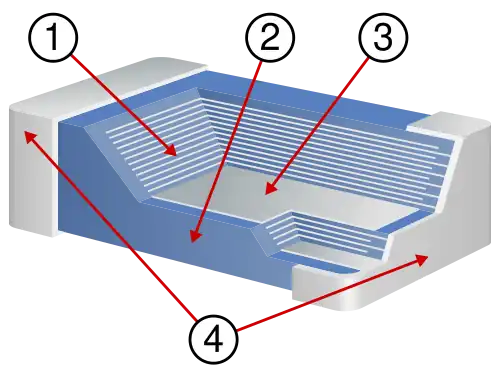 1
2
3
4