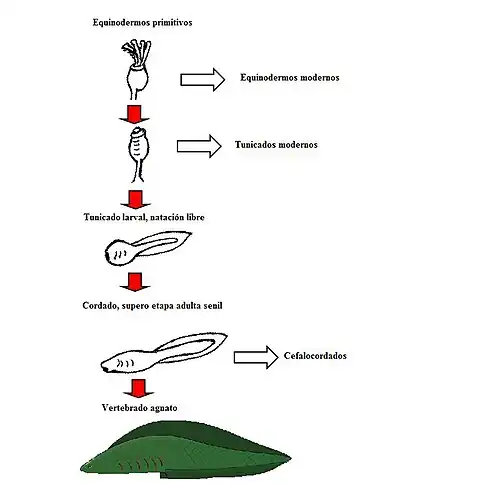 Equinodermos primitivos

Equinodermos modernos

Tunicados modernos

Tunicado larval, natación libre

Cordado, supero etapa adulta senil

Cefalocordados

Vertebrado agnato