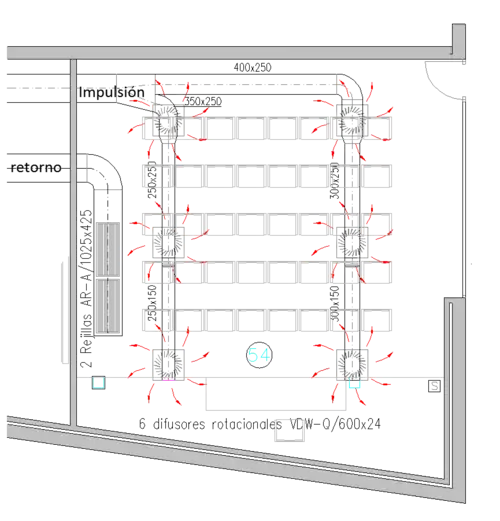 400x250

Impulsión

350x250

retorno

250x250

300x250

2 Rejillas AR-A/1025x425

250x150

300x150

54

S

6 difusores rotacionales VDW-Q/600x24