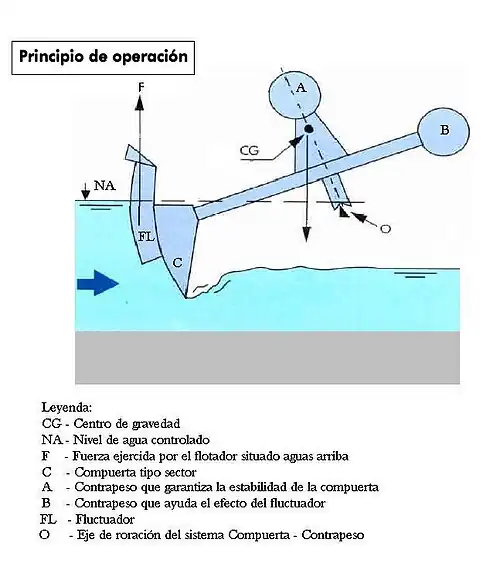 Principio de operación

F
A
B
CG
NA
FL
C
O

Leyenda:
CG - Centro de gravedad
NA - Nivel de agua controlado
F - Fuerza ejercida por el flotador situado aguas arriba
C - Compuerta tipo sector
A - Contrapeso que garantiza la estabilidad de la compuerta
B - Contrapeso que ayuda el efecto del fluctuador
FL - Fluctuador
O - Eje de roración del sistema Compuerta - Contrapeso