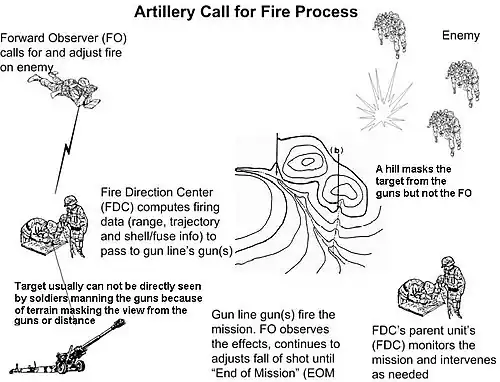 Artillery Call for Fire Process

Forward Observer (FO) calls for and adjust fire on enemy

Enemy

(b)

A hill masks the target from the guns but not the FO

Fire Direction Center (FDC) computes firing data (range, trajectory and shell/fuse info) to pass to gun line's gun(s)

Target usually can not be directly seen by soldiers manning the guns because of terrain masking the view from the guns or distance

Gun line gun(s) fire the mission. FO observes the effects, continues to adjusts fall of shot until "End of Mission" (EOM

FDC's parent unit's (FDC) monitors the mission and intervenes as needed