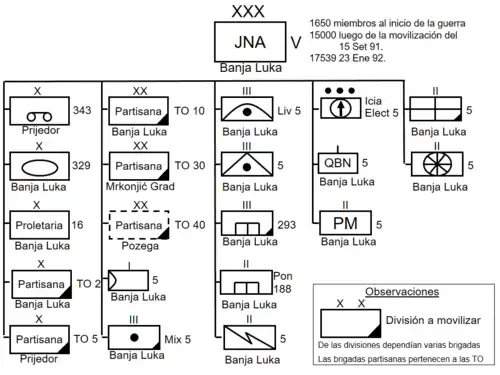 XXX
JNA
V
Banja Luka
1650 miembros al inicio de la guerra
15000 luego de la movilización del 15 Set 91.
17539 23 Ene 92.

X
343
Prijedor
X
329
Banja Luka
X
Proletaria
16
Banja Luka
X
Partisana
TO 2
Banja Luka
X
Partisana
TO 5
Prijedor

XX
Partisana
TO 10
Banja Luka
XX
Partisana
TO 30
Mrkonjić Grad
XX
Partisana
TO 40
Pozega
I
5
Banja Luka
III
Mix 5
Banja Luka

III
Liv 5
Banja Luka
III
5
Banja Luka
III
293
Banja Luka
II
Pon 188
Banja Luka
II
5
Banja Luka

Icia Elect 5
QBN
5
Banja Luka
II
PM
5
Banja Luka

II
5
Banja Luka
II
5
Banja Luka

Observaciones
X X
División a movilizar
De las divisiones dependían varias brigadas
Las brigadas partisanas pertenecen a las TO